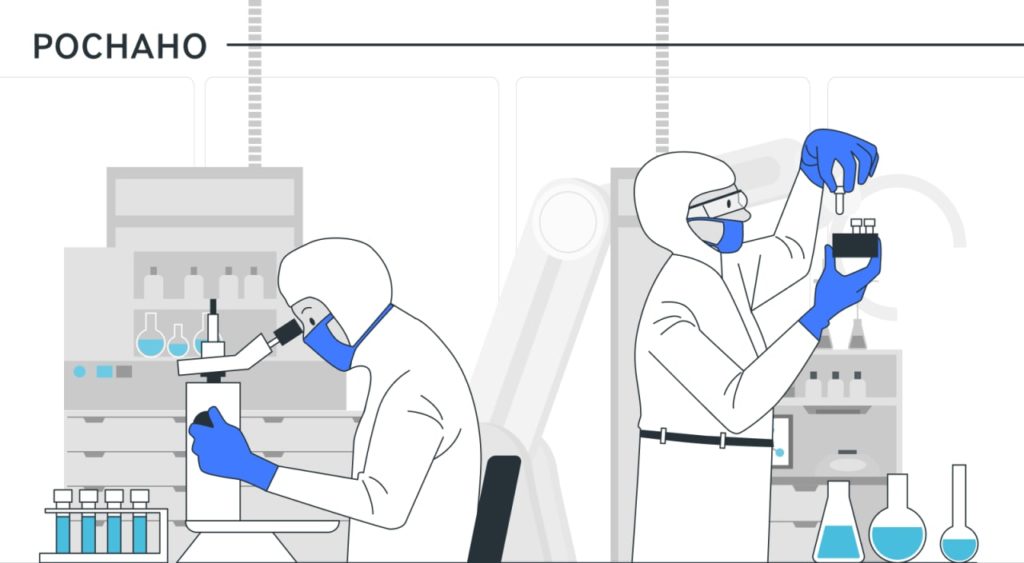 РОСНАНО